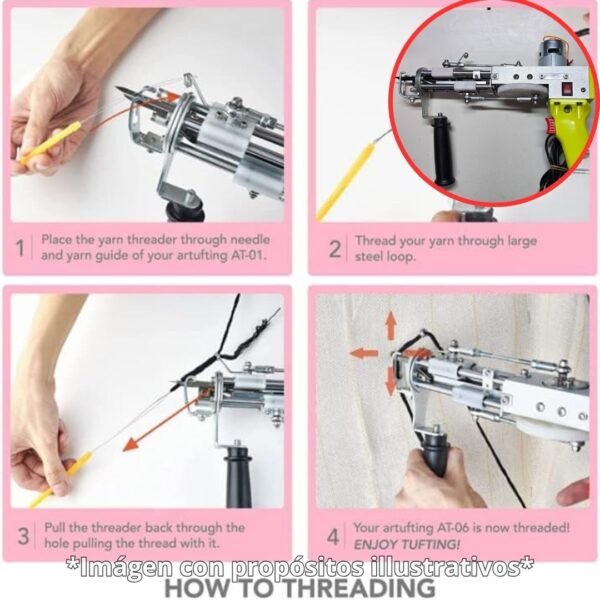 1 Place the yarn threader through needle and yarn guide of your artufting AT-01.

2 Thread your yarn through large steel loop.

3 Pull the threader back through the hole pulling the thread with it.

4 Your artufting AT-06 is now threaded! ENJOY TUFTING!

*Imágen con propósitos illustrativos*

HOW TO THREADING